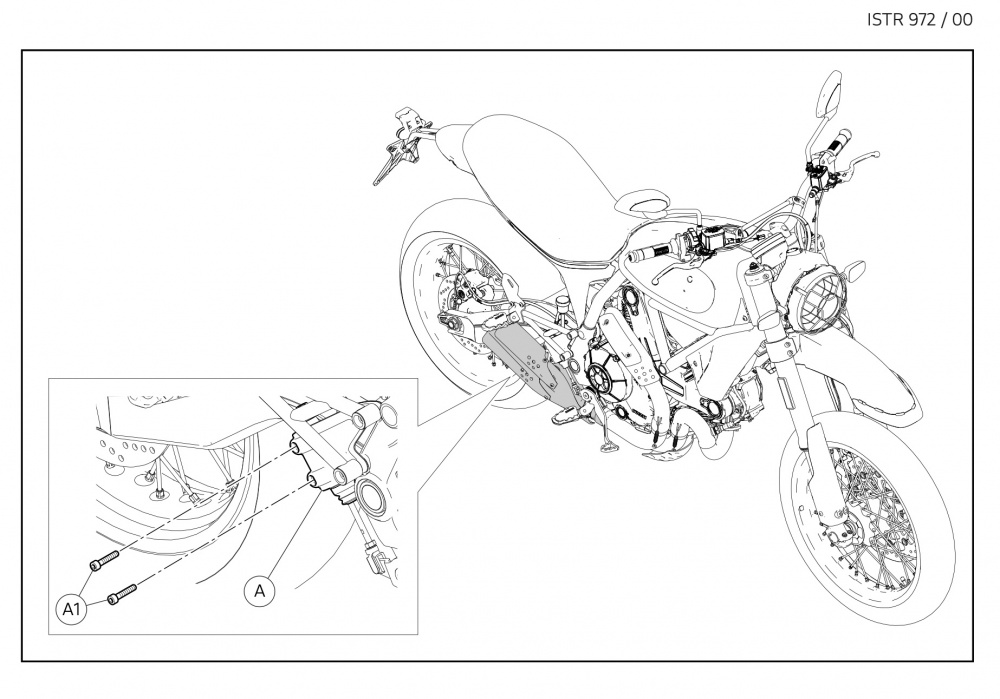 ISTR 972 / 00

A1

A