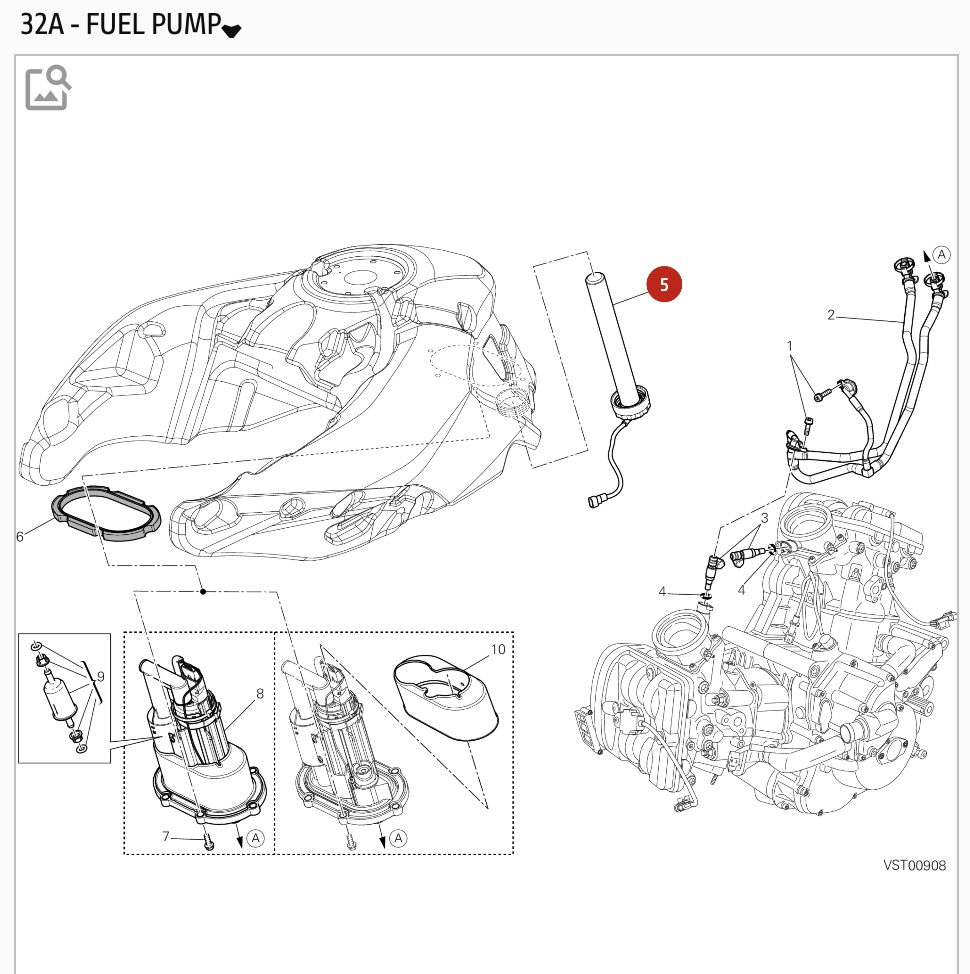 32A - FUEL PUMP

5
A
2
1
3
4
4
6
9
8
10
7
A
A
VST00908