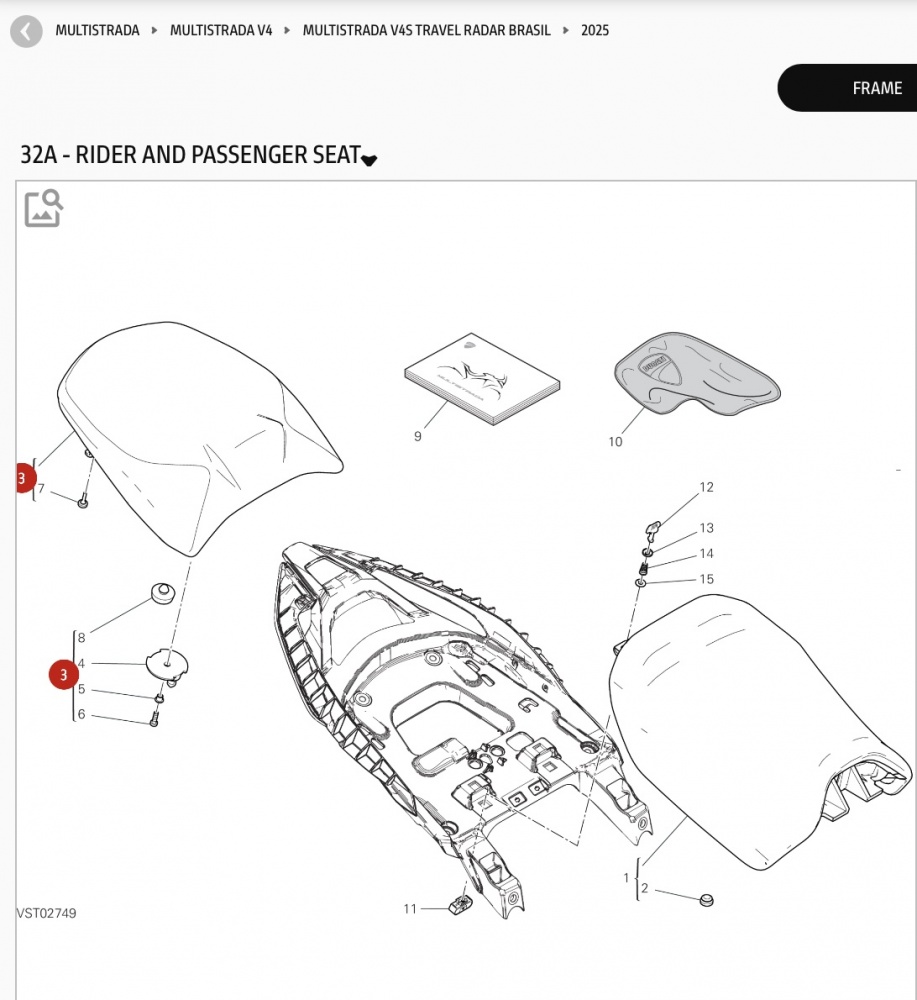 MULTISTRADA ▸ MULTISTRADA V4 ▸ MULTISTRADA V4S TRAVEL RADAR BRASIL ▸ 2025

FRAME

32A - RIDER AND PASSENGER SEAT

9
10
3
7
12
13
14
15
8
4
3
5
6
1
2
11
VST02749