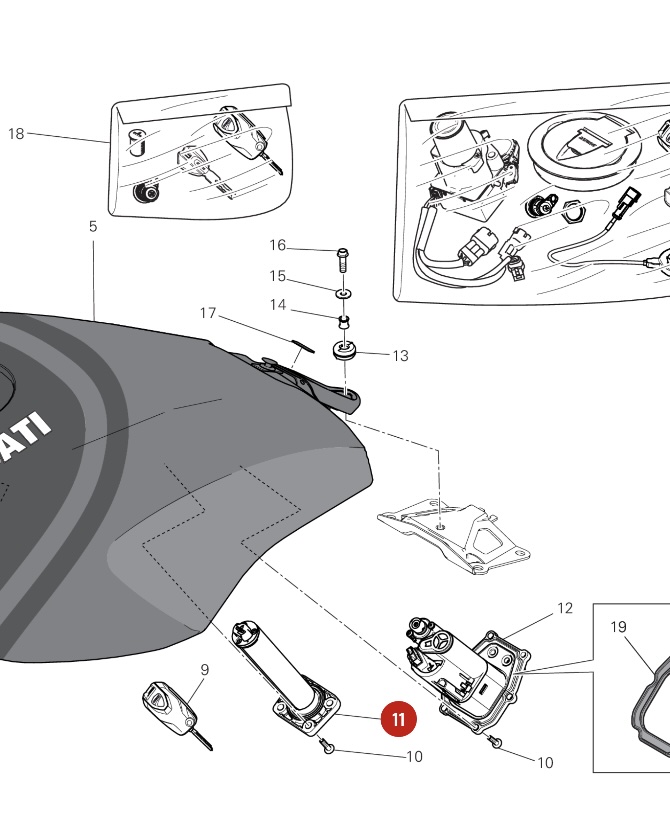 18
5
16
15
14
17
13
ATI
12
19
9
11
10
10