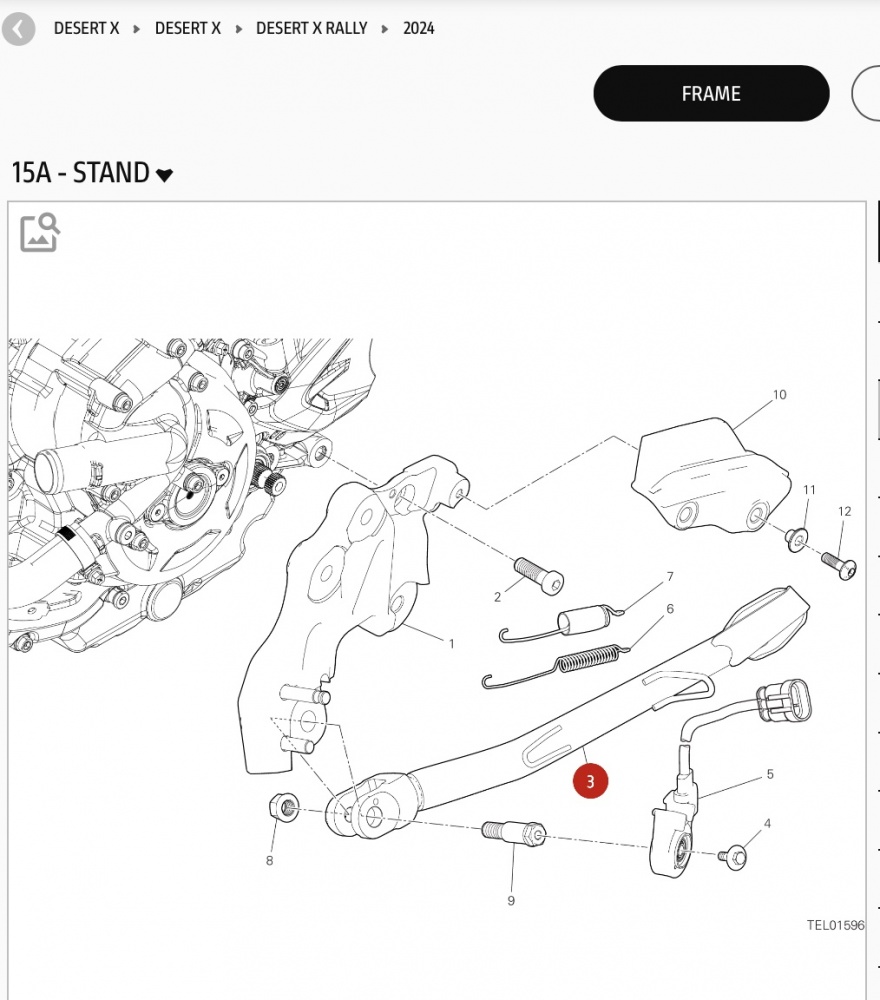 DESERT X ▸ DESERT X ▸ DESERT X RALLY ▸ 2024

FRAME

15A - STAND

10
11
12
7
6
2
1
3
5
4
8
9

TEL01596