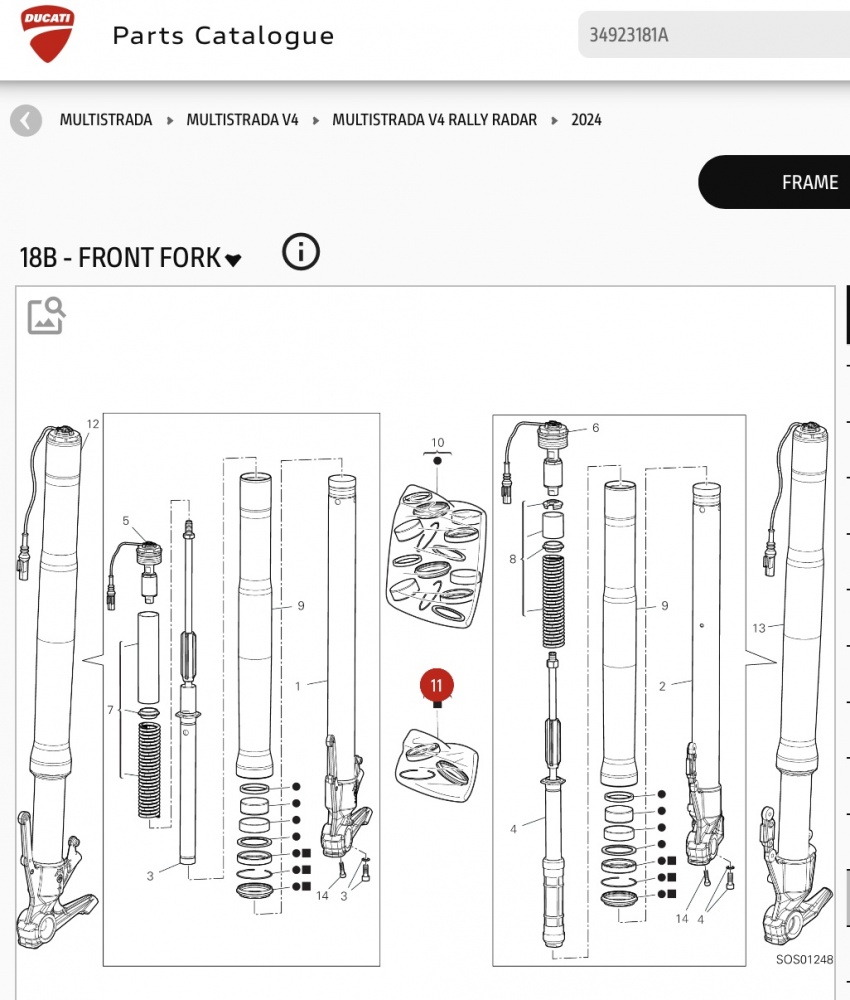 DUCATI

Parts Catalogue

34923181A

MULTISTRADA ▸ MULTISTRADA V4 ▸ MULTISTRADA V4 RALLY RADAR ▸ 2024

FRAME

18B - FRONT FORK

12
5
7
3
9
1
14
3
10
11
6
8
4
9
2
14
4
13

SOS01248