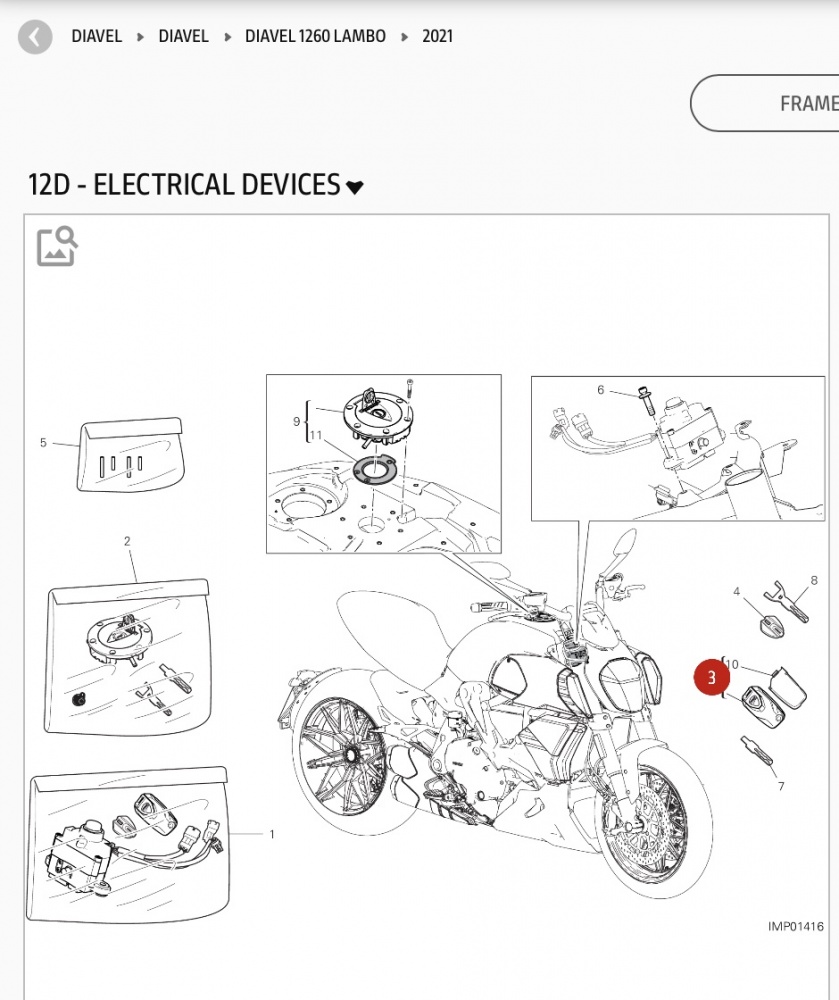 DIAVEL ▸ DIAVEL ▸ DIAVEL 1260 LAMBO ▸ 2021

FRAME

12D - ELECTRICAL DEVICES

5

9

11

6

2

4

8

10

3

7

1

IMP01416