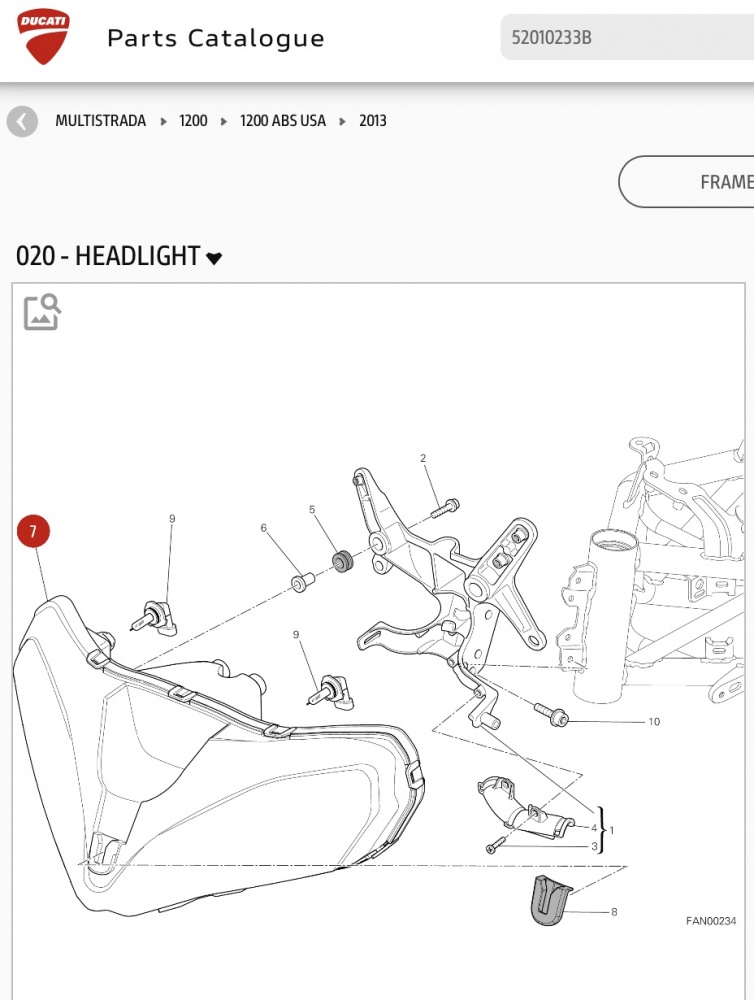 DUCATI

Parts Catalogue

52010233B

MULTISTRADA ▸ 1200 ▸ 1200 ABS USA ▸ 2013

FRAME

020 - HEADLIGHT

7

9

6

5

2

9

10

4

1

3

8

FAN00234