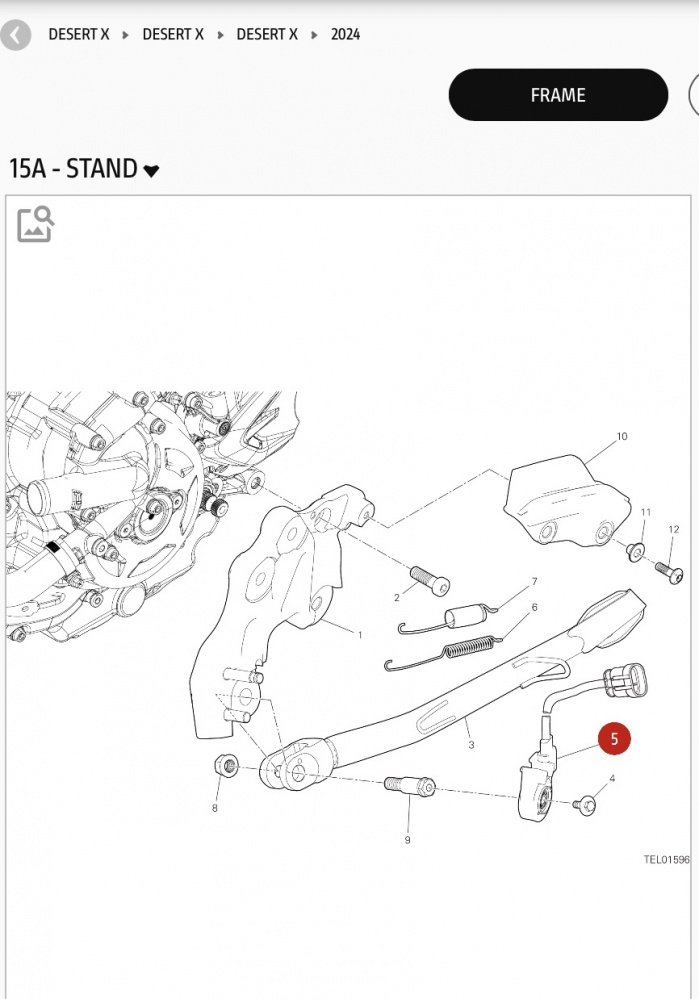 DESERT X ▸ DESERT X ▸ DESERT X ▸ 2024

FRAME

15A - STAND

10

11

12

2

7

6

1

3

5

4

8

9

TEL01596