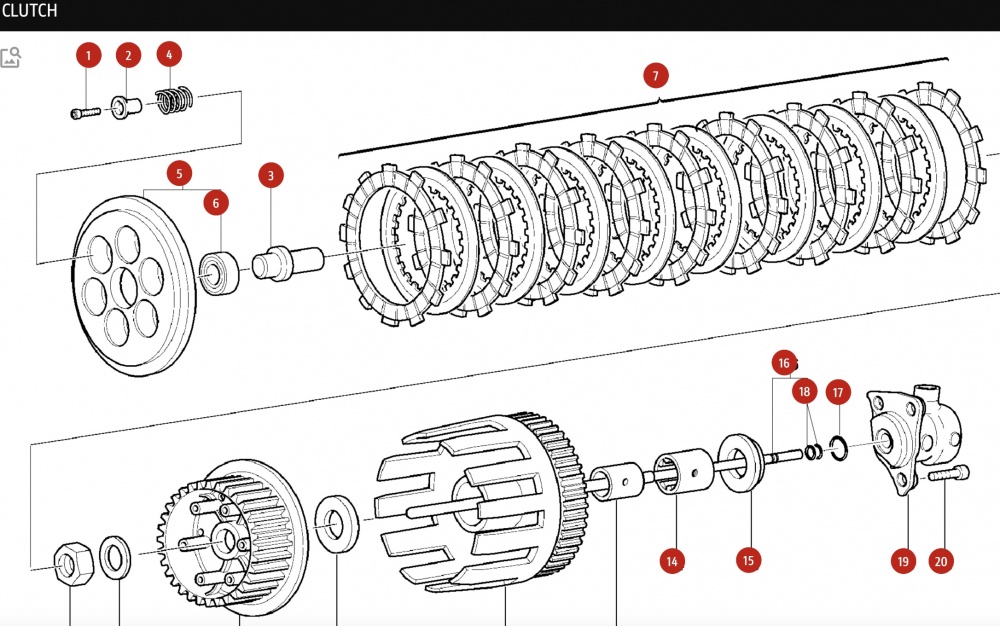 CLUTCH

1
2
4
7
5
3
6
16
18
17
14
15
19
20