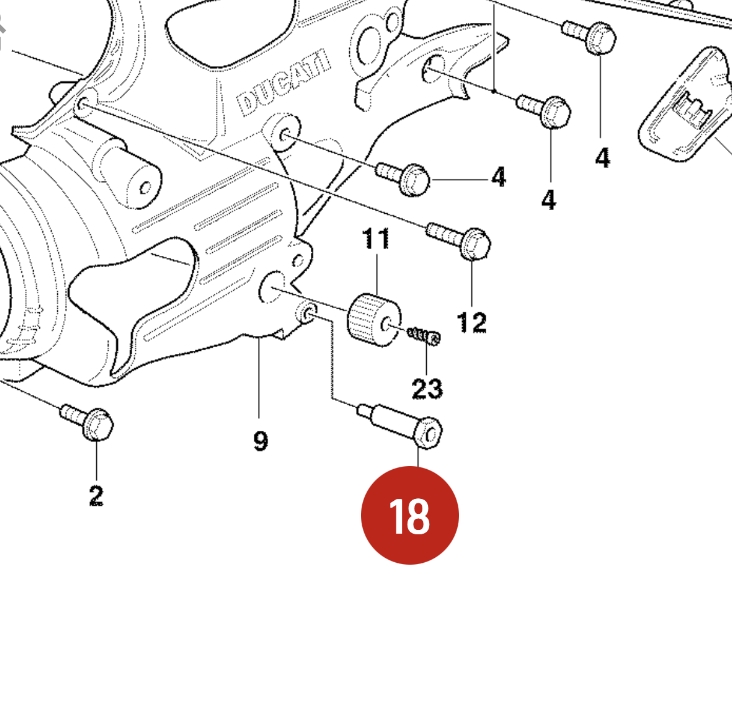 DUCATI
4
4
4
11
12
23
9
2
18